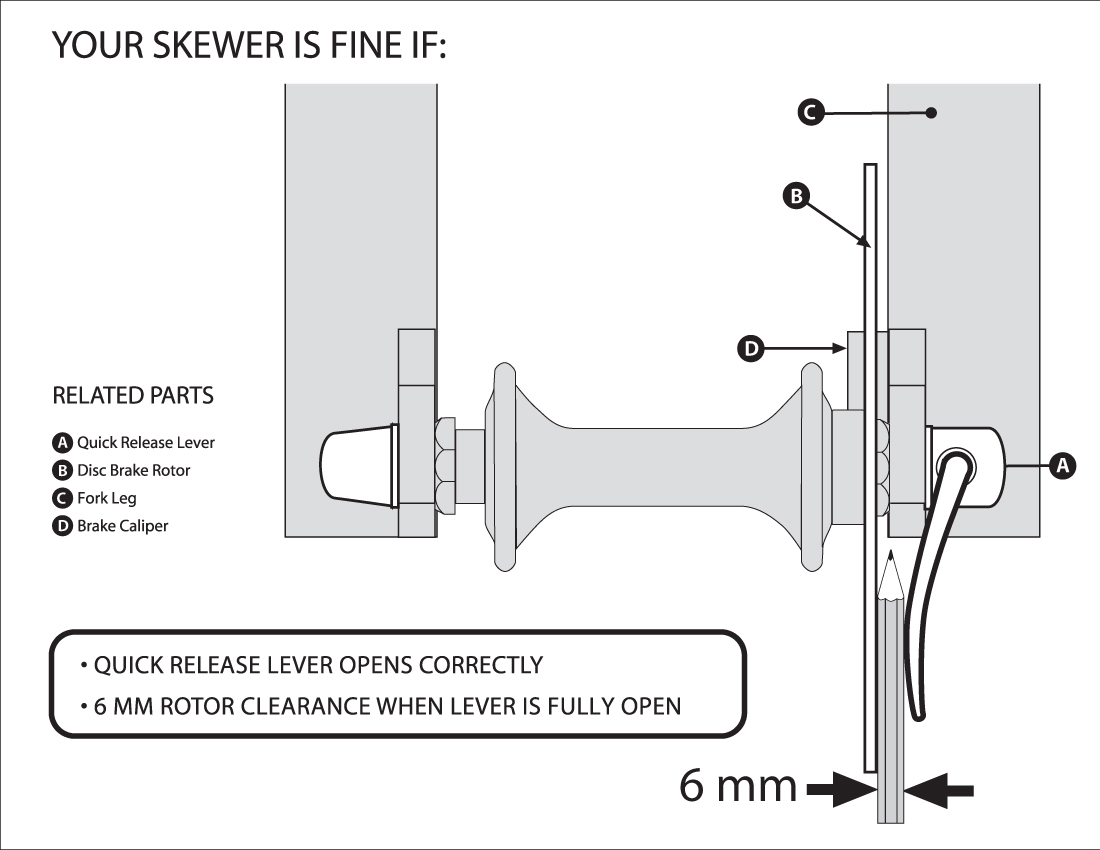 YOUR SKEWER IS FINE IF:

C

B

D

A

RELATED PARTS

A Quick Release Lever
B Disc Brake Rotor
C Fork Leg
D Brake Caliper

• QUICK RELEASE LEVER OPENS CORRECTLY
• 6 MM ROTOR CLEARANCE WHEN LEVER IS FULLY OPEN

6 mm